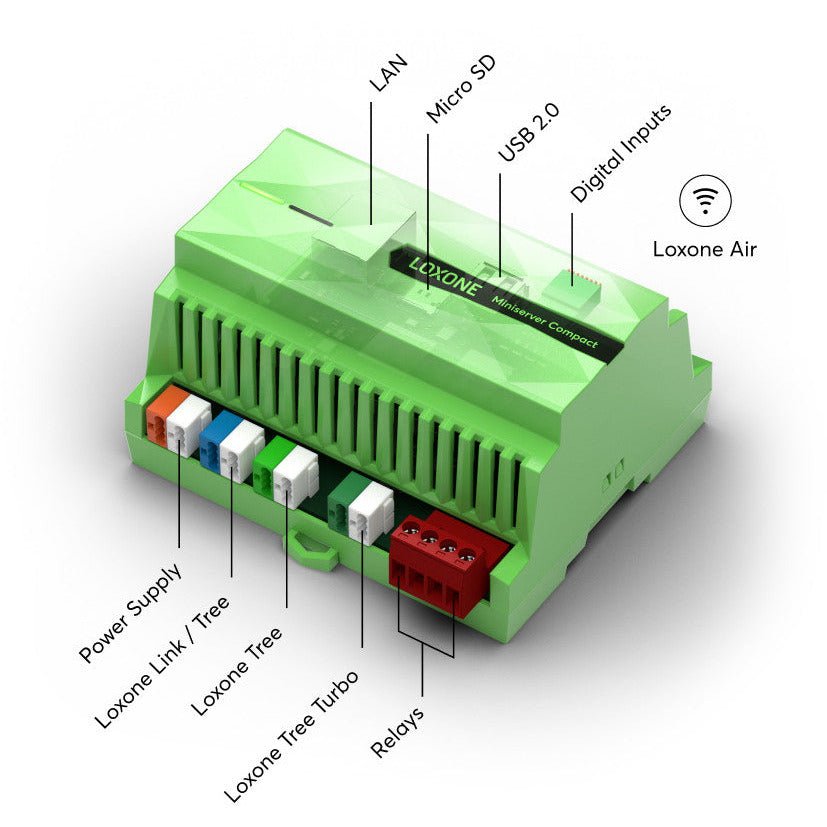 LAN
Micro SD
USB 2.0
Digital Inputs
Loxone Air
LOXONE
Miniserver Compact
Power Supply
Loxone Link / Tree
Loxone Tree
Loxone Tree Turbo
Relays